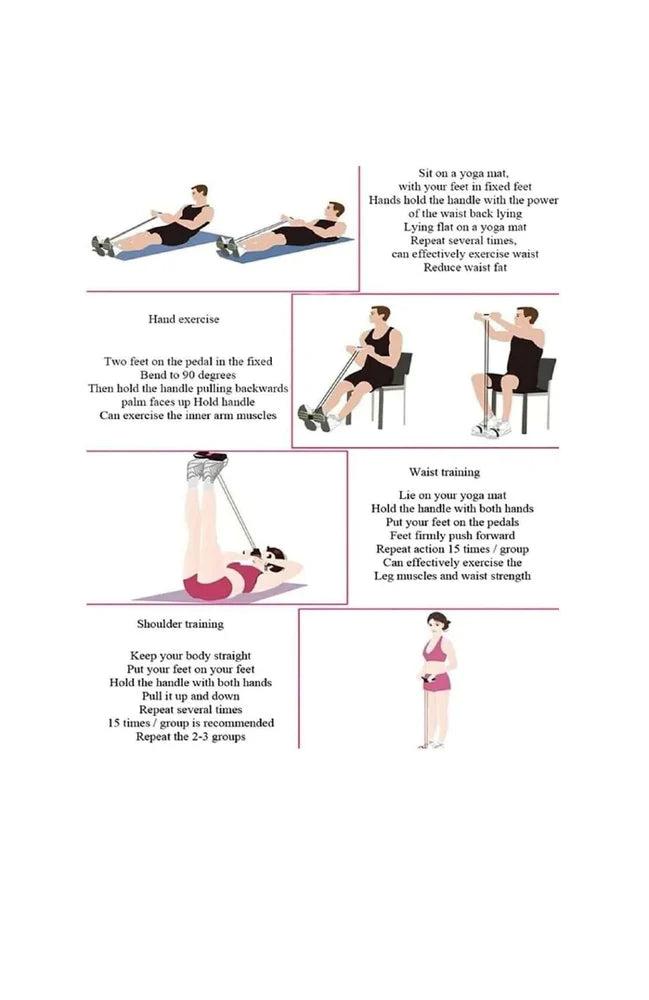 Sit on a yoga mat,
with your feet in fixed feet
Hands hold the handle with the power
of the waist back lying
Lying flat on a yoga mat
Repeat several times,
can effectively exercise waist
Reduce waist fat

Hand exercise

Two feet on the pedal in the fixed
Bend to 90 degrees
Then hold the handle pulling backwards
palm faces up Hold handle
Can exercise the inner arm muscles

Waist training

Lie on your yoga mat
Hold the handle with both hands
Put your feet on the pedals
Feet firmly push forward
Repeat action 15 times / group
Can effectively exercise the
Leg muscles and waist strength

Shoulder training

Keep your body straight
Put your feet on your feet
Hold the handle with both hands
Pull it up and down
Repeat several times
15 times / group is recommended
Repeat the 2-3 groups